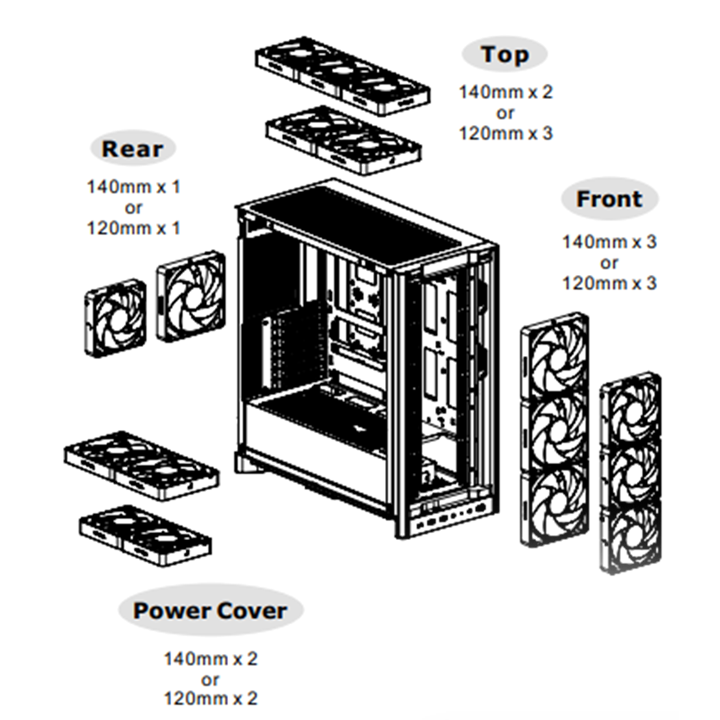 Top
140mm x 2
or
120mm x 3

Rear
140mm x 1
or
120mm x 1

Front
140mm x 3
or
120mm x 3

Power Cover
140mm x 2
or
120mm x 2